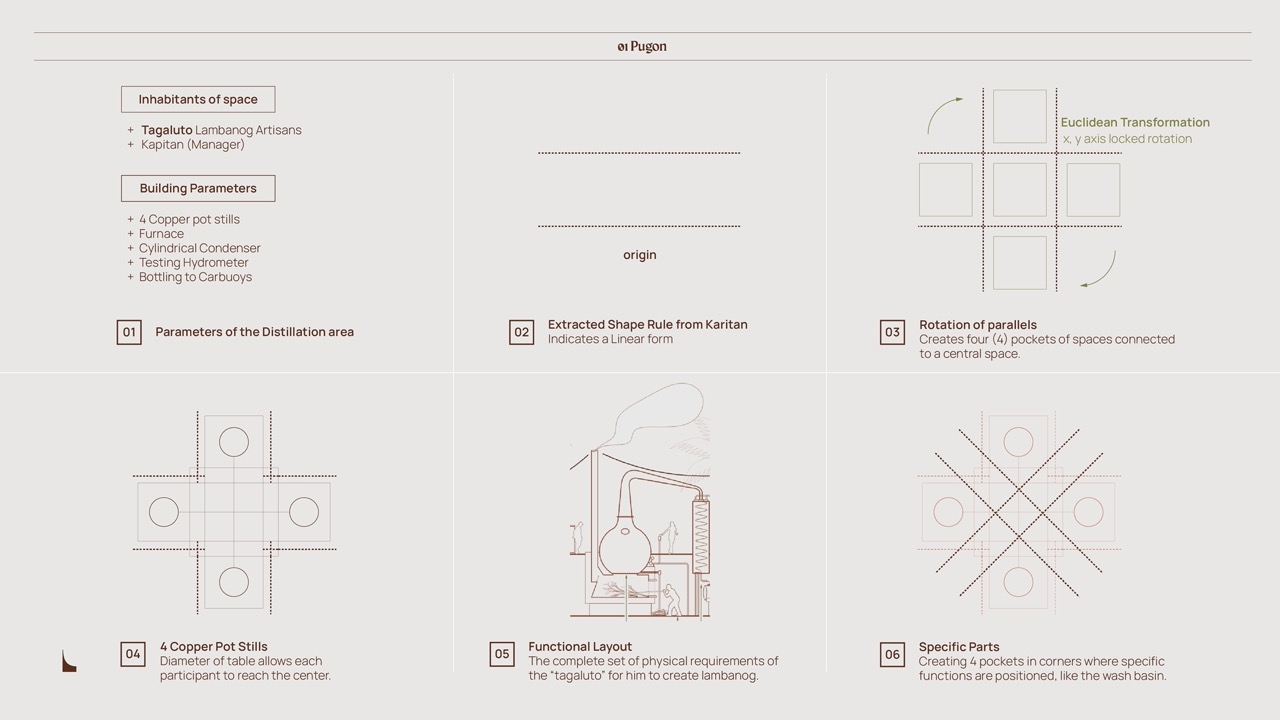 01 Pugon

Inhabitants of space

+ Tagaluto Lambanog Artisans
+ Kapitan (Manager)

Building Parameters

+ 4 Copper pot stills
+ Furnace
+ Cylindrical Condenser
+ Testing Hydrometer
+ Bottling to Carbuoys

01 Parameters of the Distillation area

origin

02 Extracted Shape Rule from Karitan
Indicates a Linear form

Euclidean Transformation
x, y axis locked rotation

03 Rotation of parallels
Creates four (4) pockets of spaces connected to a central space.

04 4 Copper Pot Stills
Diameter of table allows each participant to reach the center.

05 Functional Layout
The complete set of physical requirements of the "tagaluto" for him to create lambanog.

06 Specific Parts
Creating 4 pockets in corners where specific functions are positioned, like the wash basin.