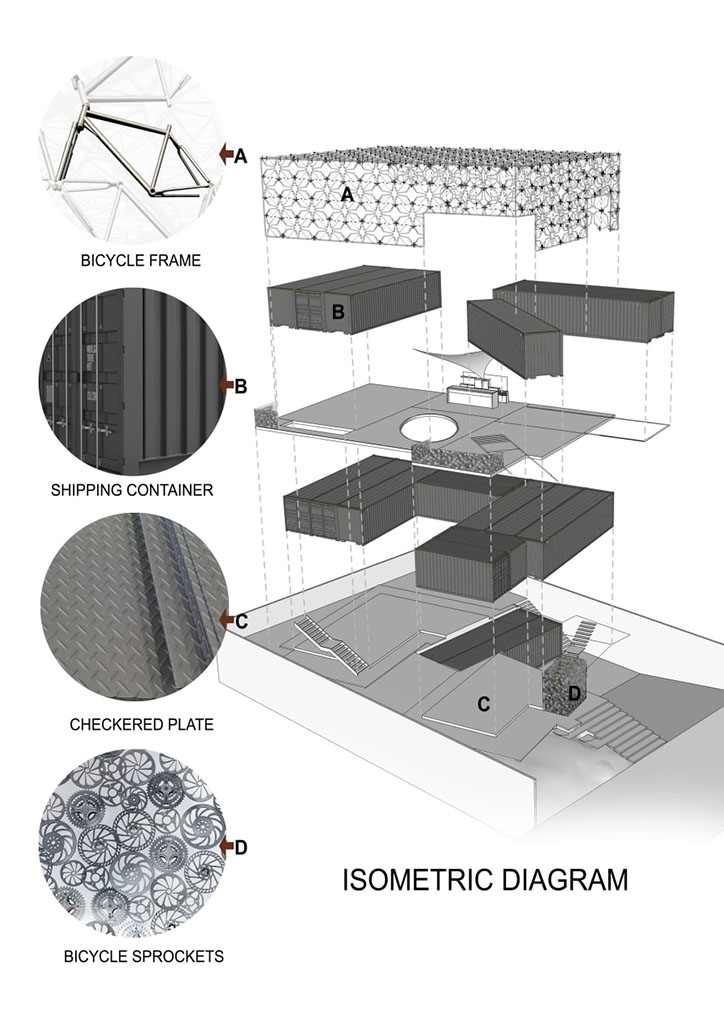 A

BICYCLE FRAME

B

SHIPPING CONTAINER

C

CHECKERED PLATE

D

BICYCLE SPROCKETS

A

B

C

D

ISOMETRIC DIAGRAM