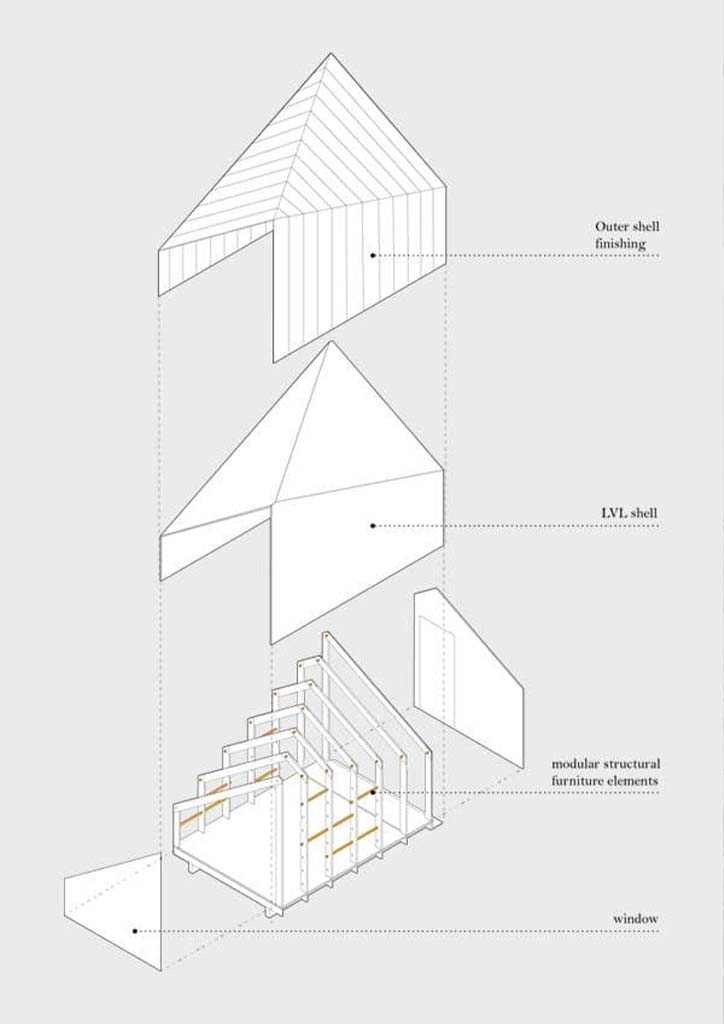 Outer shell finishing

LVL shell

modular structural furniture elements

window