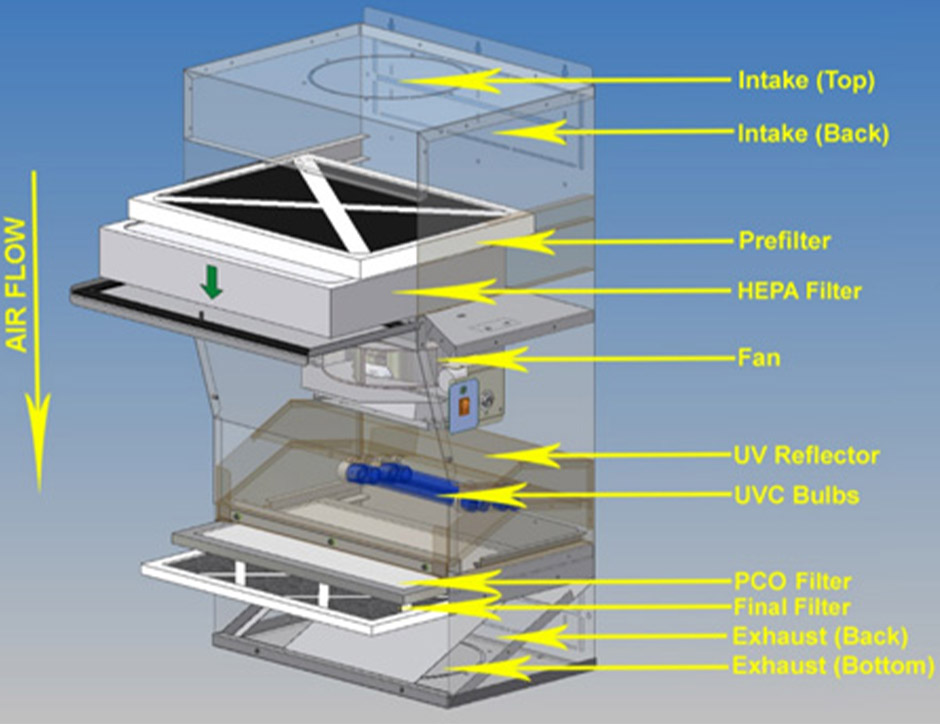 AIR FLOW

Intake (Top)
Intake (Back)
Prefilter
HEPA Filter
Fan
UV Reflector
UVC Bulbs
PCO Filter
Final Filter
Exhaust (Back)
Exhaust (Bottom)