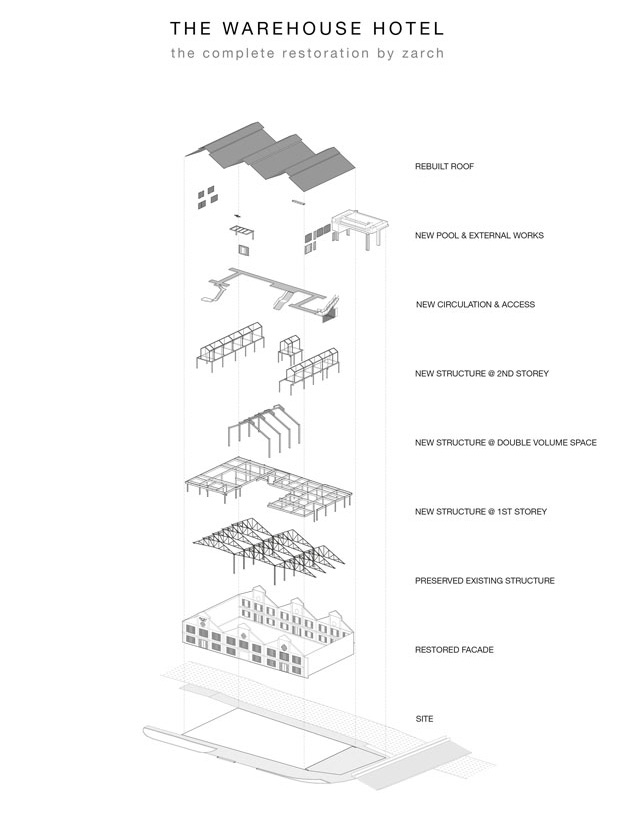 THE WAREHOUSE HOTEL
the complete restoration by zarch

REBUILT ROOF

NEW POOL & EXTERNAL WORKS

NEW CIRCULATION & ACCESS

NEW STRUCTURE @ 2ND STOREY

NEW STRUCTURE @ DOUBLE VOLUME SPACE

NEW STRUCTURE @ 1ST STOREY

PRESERVED EXISTING STRUCTURE

RESTORED FACADE

SITE